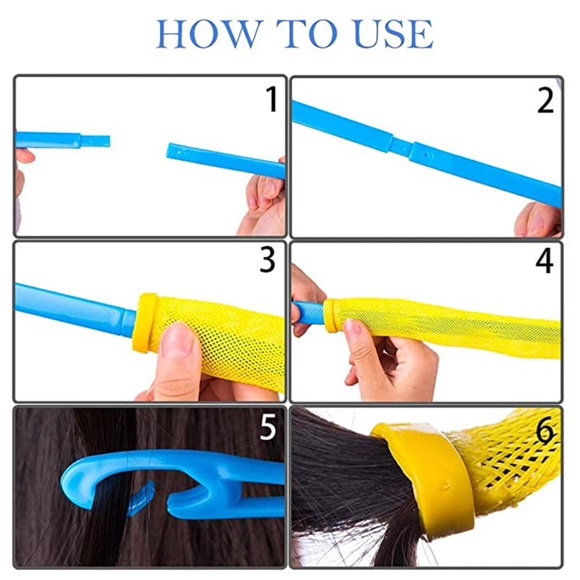 HOW TO USE

1

2

3

4

5

6